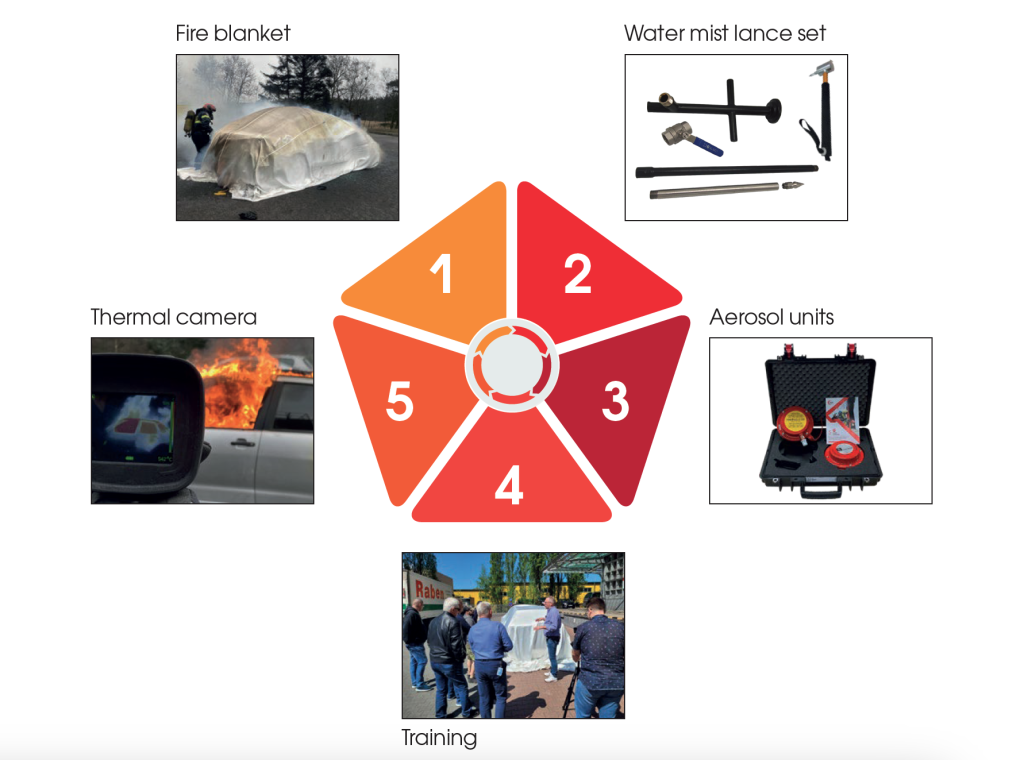 Fire blanket

Water mist lance set

Thermal camera

Aerosol units

1

2

3

4

5

Raben

Training